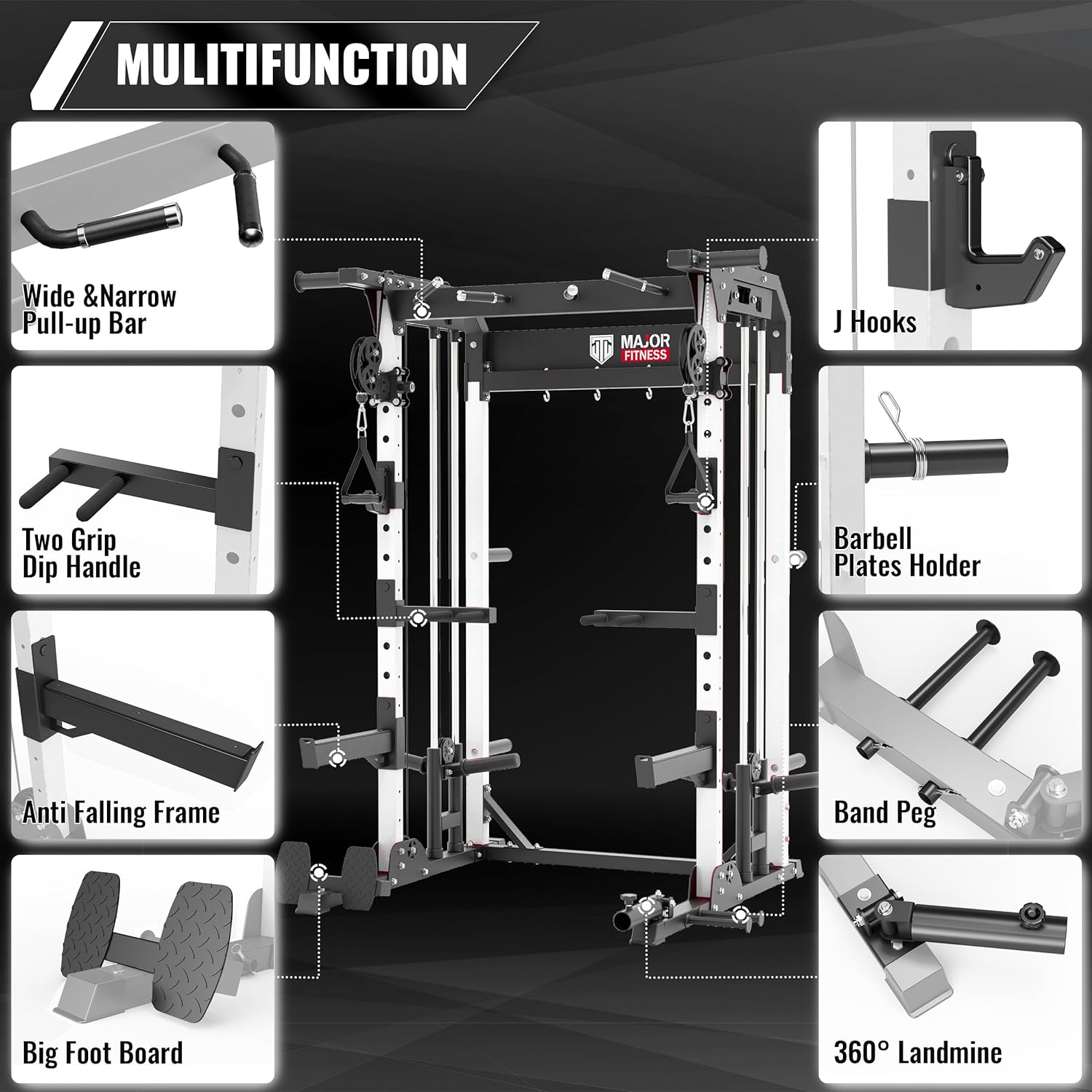 MULITIFUNCTION

Wide &Narrow Pull-up Bar

Two Grip Dip Handle

Anti Falling Frame

Big Foot Board

MAJOR FITNESS

J Hooks

Barbell Plates Holder

Band Peg

360° Landmine