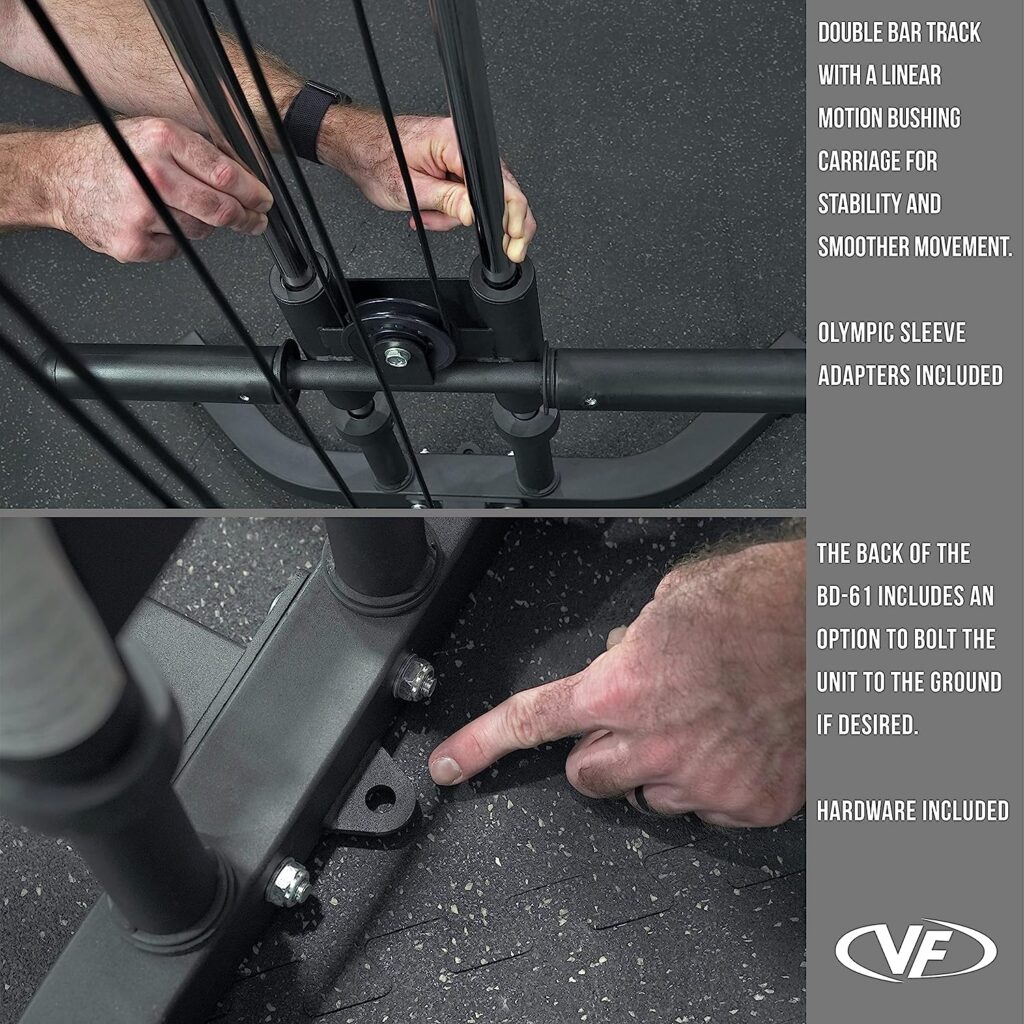 DOUBLE BAR TRACK WITH A LINEAR MOTION BUSHING CARRIAGE FOR STABILITY AND SMOOTHER MOVEMENT.

OLYMPIC SLEEVE ADAPTERS INCLUDED

THE BACK OF THE BD-61 INCLUDES AN OPTION TO BOLT THE UNIT TO THE GROUND IF DESIRED.

HARDWARE INCLUDED

VF