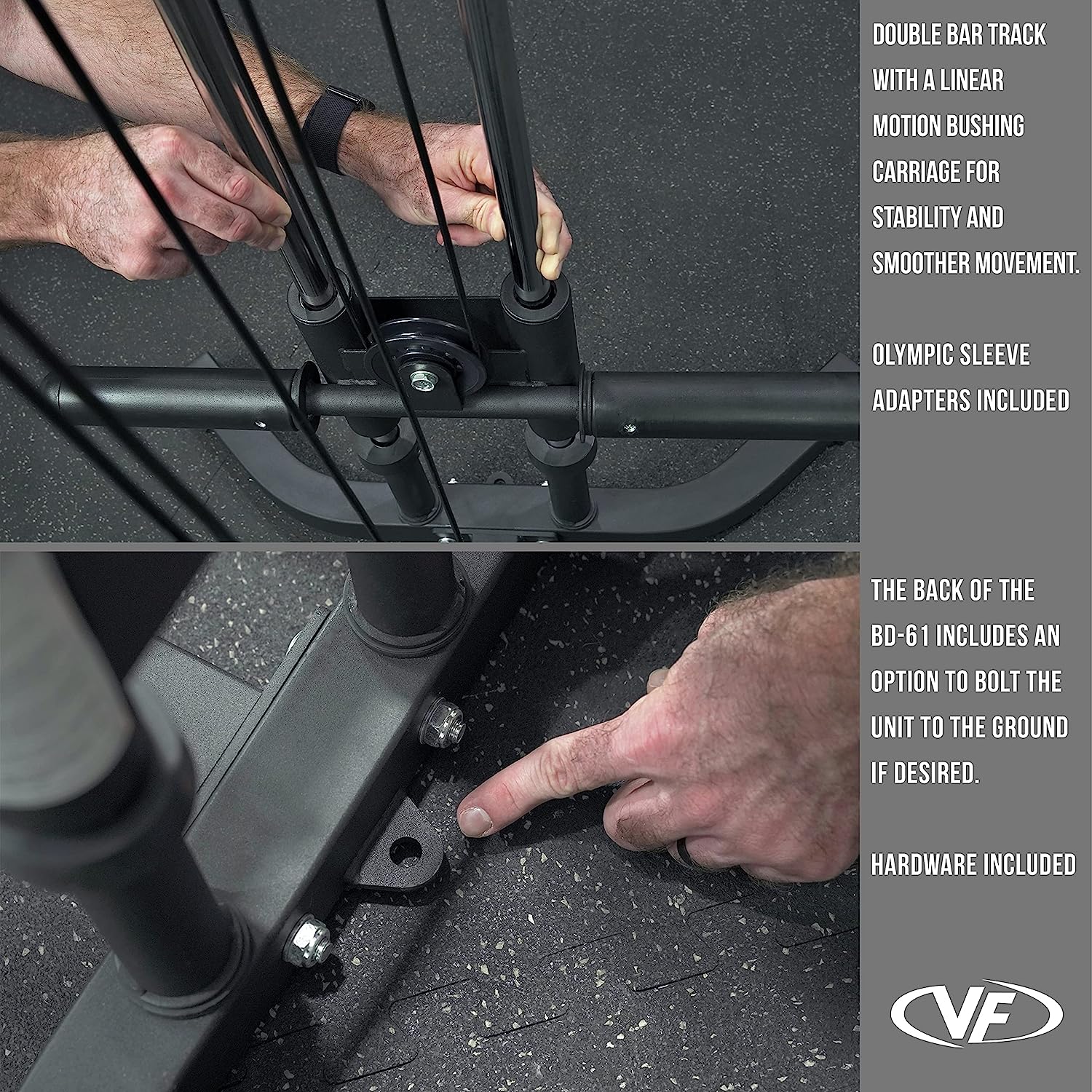 DOUBLE BAR TRACK WITH A LINEAR MOTION BUSHING CARRIAGE FOR STABILITY AND SMOOTHER MOVEMENT.

OLYMPIC SLEEVE ADAPTERS INCLUDED

THE BACK OF THE BD-61 INCLUDES AN OPTION TO BOLT THE UNIT TO THE GROUND IF DESIRED.

HARDWARE INCLUDED

VF