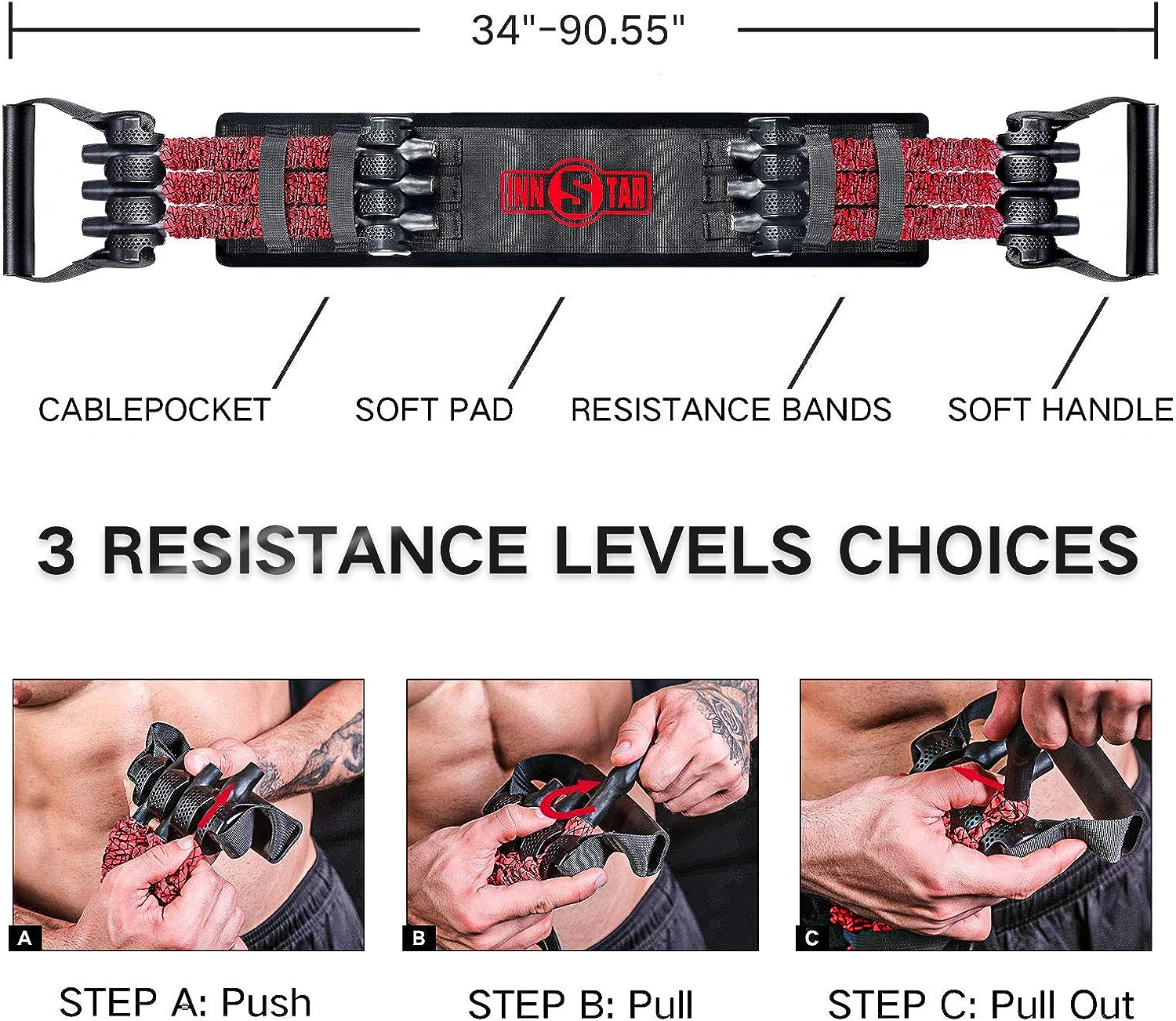 34"-90.55"

INN S TAR

CABLEPOCKET SOFT PAD RESISTANCE BANDS SOFT HANDLE

3 RESISTANCE LEVELS CHOICES

A

B

C

STEP A: Push

STEP B: Pull

STEP C: Pull Out