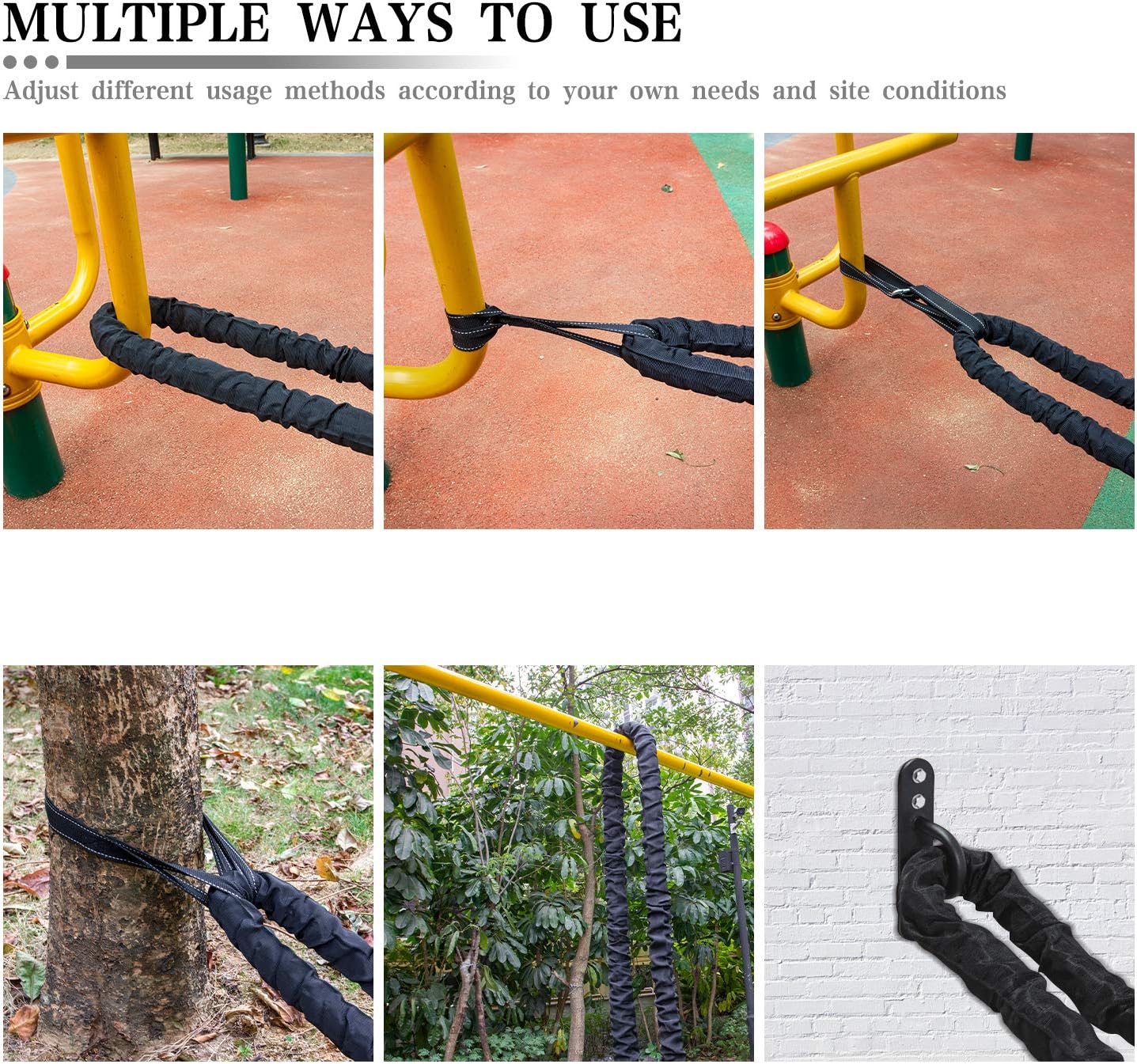 MULTIPLE WAYS TO USE

Adjust different usage methods according to your own needs and site conditions