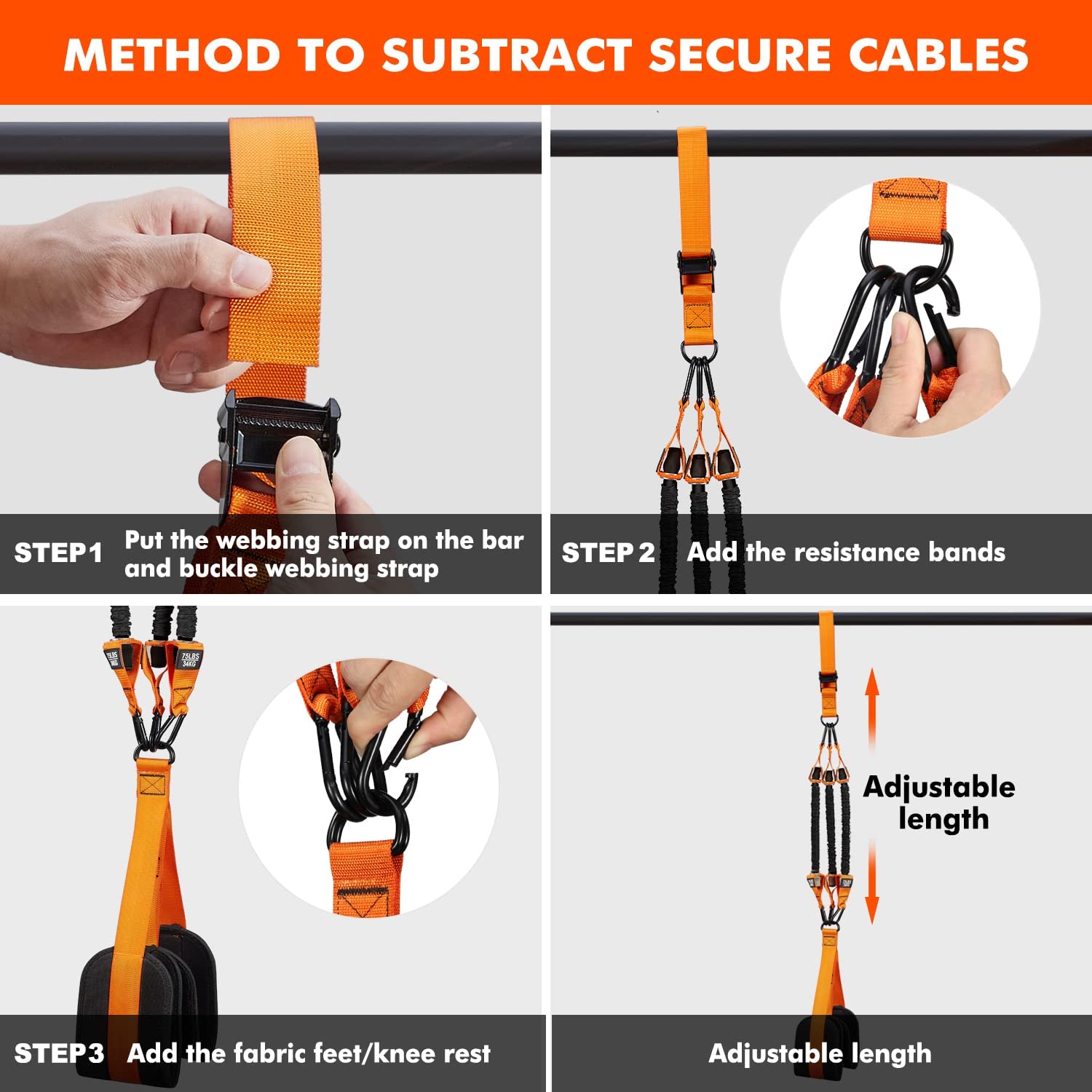 METHOD TO SUBTRACT SECURE CABLES

STEP1 Put the webbing strap on the bar and buckle webbing strap

STEP 2 Add the resistance bands

75LBS 34KG

75LBS 34KG

STEP3 Add the fabric feet/knee rest

Adjustable length

Adjustable length