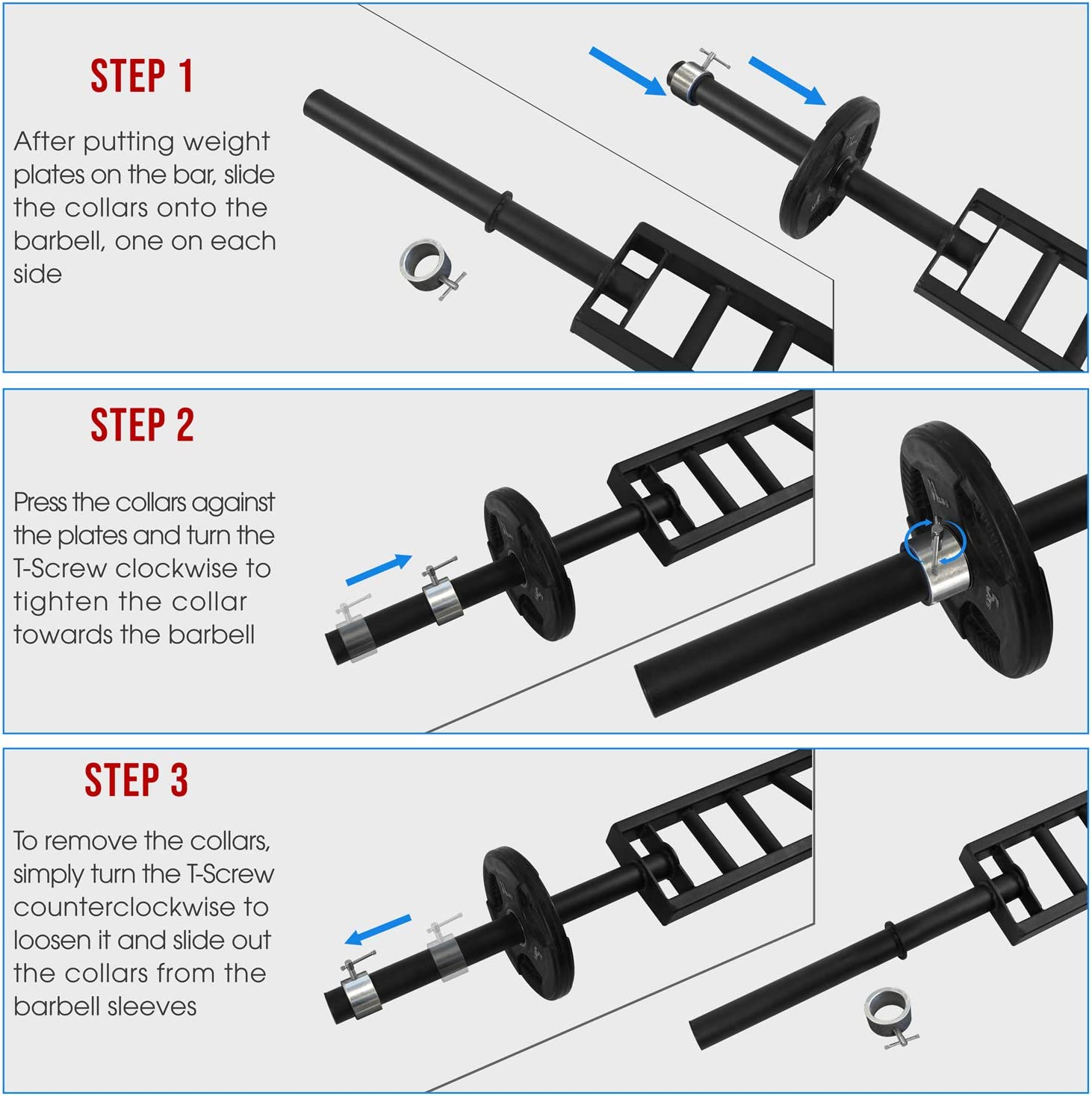 STEP 1

After putting weight plates on the bar, slide the collars onto the barbell, one on each side

STEP 2

Press the collars against the plates and turn the T-Screw clockwise to tighten the collar towards the barbell

STEP 3

To remove the collars, simply turn the T-Screw counterclockwise to loosen it and slide out the collars from the barbell sleeves