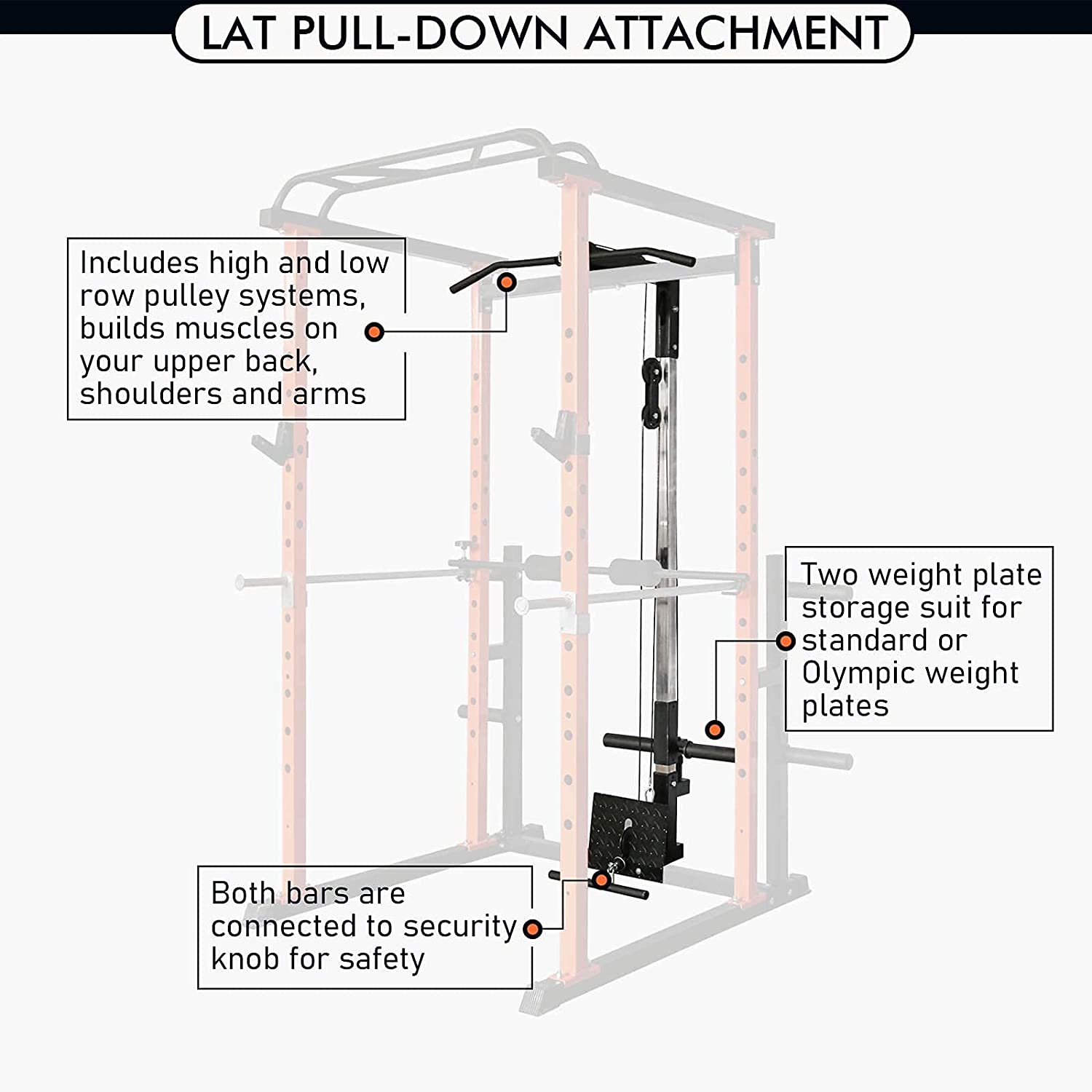 LAT PULL-DOWN ATTACHMENT

Includes high and low row pulley systems, builds muscles on your upper back, shoulders and arms

Two weight plate storage suit for standard or Olympic weight plates

Both bars are connected to security knob for safety