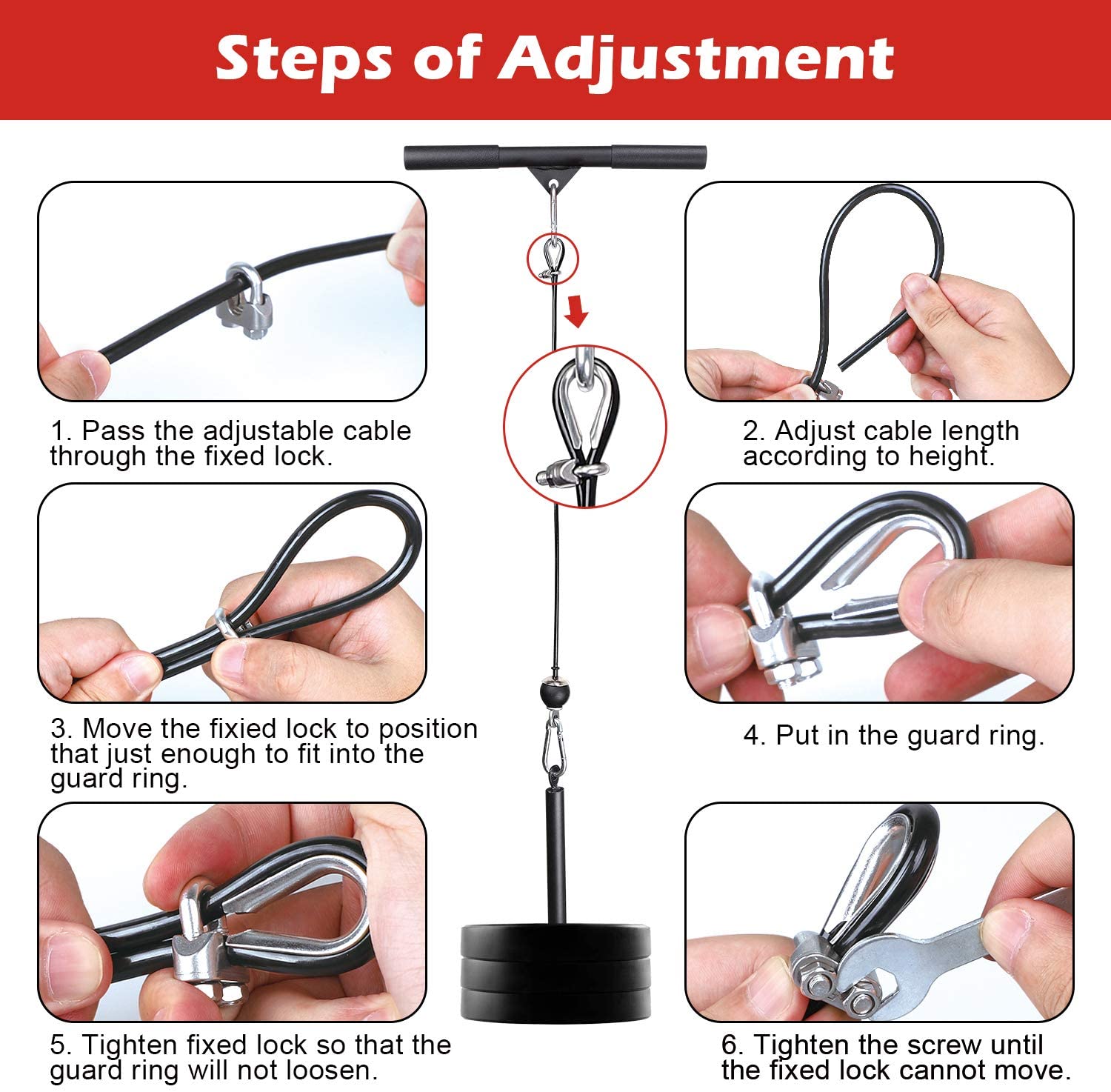 Steps of Adjustment

1. Pass the adjustable cable through the fixed lock.

2. Adjust cable length according to height.

3. Move the fixied lock to position that just enough to fit into the guard ring.

4. Put in the guard ring.

5. Tighten fixed lock so that the guard ring will not loosen.

6. Tighten the screw until the fixed lock cannot move.